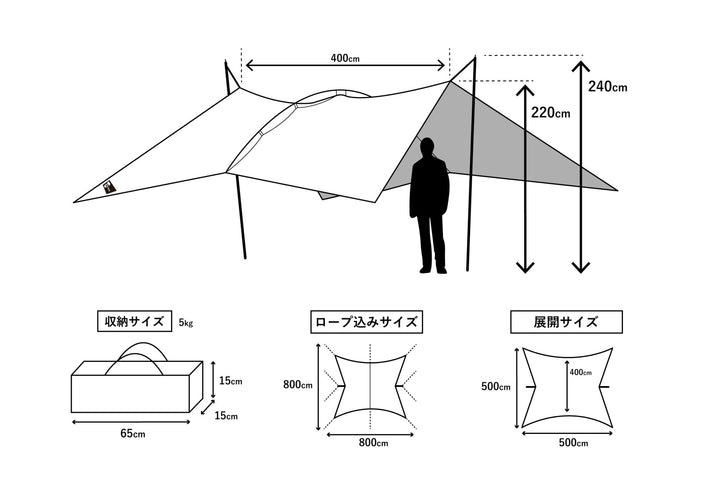 400cm

240cm

220cm

収納サイズ

5kg

15cm

15cm

65cm

ロープ込みサイズ

800cm

800cm

展開サイズ

500cm

400cm

500cm