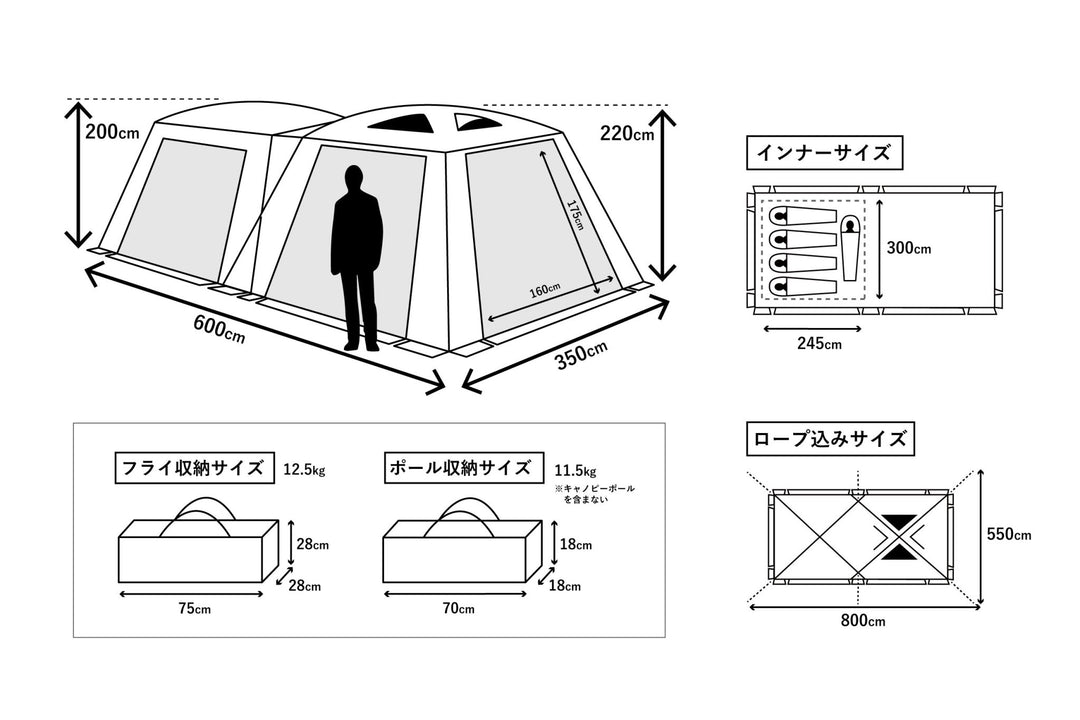 200cm

220cm

175cm

160cm

600cm

350cm

インナーサイズ

300cm

245cm

フライ収納サイズ

12.5kg

28cm

28cm

75cm

ポール収納サイズ

11.5kg

※キャノピーポールを含まない

18cm

18cm

70cm

ロープ込みサイズ

550cm

800cm